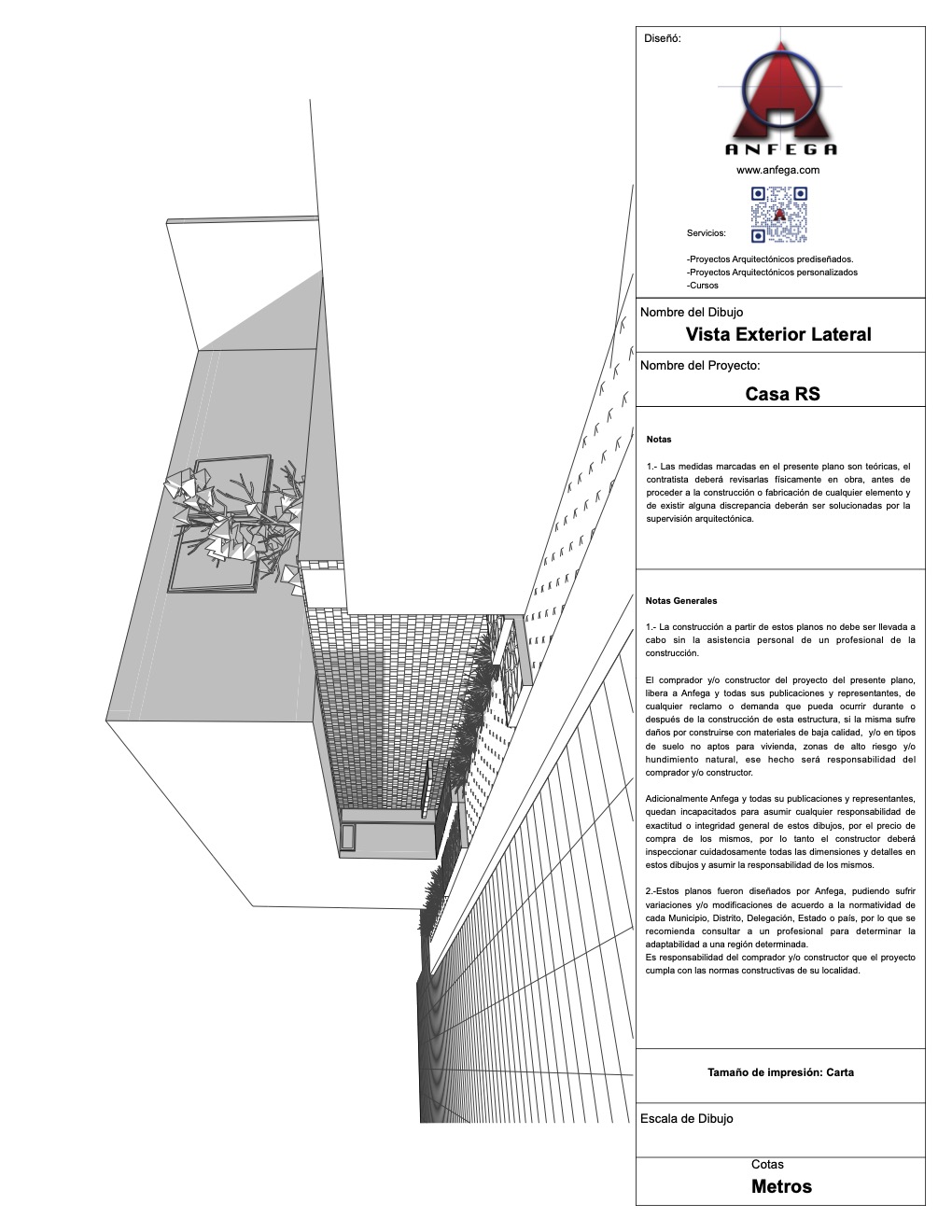 Diseñó:

ANFEGA

www.anfega.com

Servicios:

-Proyectos Arquitectónicos prediseñados.
-Proyectos Arquitectónicos personalizados
-Cursos

Nombre del Dibujo

Vista Exterior Lateral

Nombre del Proyecto:

Casa RS

Notas

1.- Las medidas marcadas en el presente plano son teóricas, el contratista deberá revisarlas físicamente en obra, antes de proceder a la construcción o fabricación de cualquier elemento y de existir alguna discrepancia deberán ser solucionadas por la supervisión arquitectónica.

Notas Generales

1.- La construcción a partir de estos planos no debe ser llevada a cabo sin la asistencia personal de un profesional de la construcción.

El comprador y/o constructor del proyecto del presente plano, libera a Anfega y todas sus publicaciones y representantes, de cualquier reclamo o demanda que pueda ocurrir durante o después de la construcción de esta estructura, si la misma sufre daños por construirse con materiales de baja calidad, y/o en tipos de suelo no aptos para vivienda, zonas de alto riesgo y/o hundimiento natural, ese hecho será responsabilidad del comprador y/o constructor.

Adicionalmente Anfega y todas su publicaciones y representantes, quedan incapacitados para asumir cualquier responsabilidad de exactitud o integridad general de estos dibujos, por el precio de compra de los mismos, por lo tanto el constructor deberá inspeccionar cuidadosamente todas las dimensiones y detalles en estos dibujos y asumir la responsabilidad de los mismos.

2.-Estos planos fueron diseñados por Anfega, pudiendo sufrir variaciones y/o modificaciones de acuerdo a la normatividad de cada Municipio, Distrito, Delegación, Estado o país, por lo que se recomienda consultar a un profesional para determinar la adaptabilidad a una región determinada.
Es responsabilidad del comprador y/o constructor que el proyecto cumpla con las normas constructivas de su localidad.

Tamaño de impresión: Carta

Escala de Dibujo

Cotas
Metros